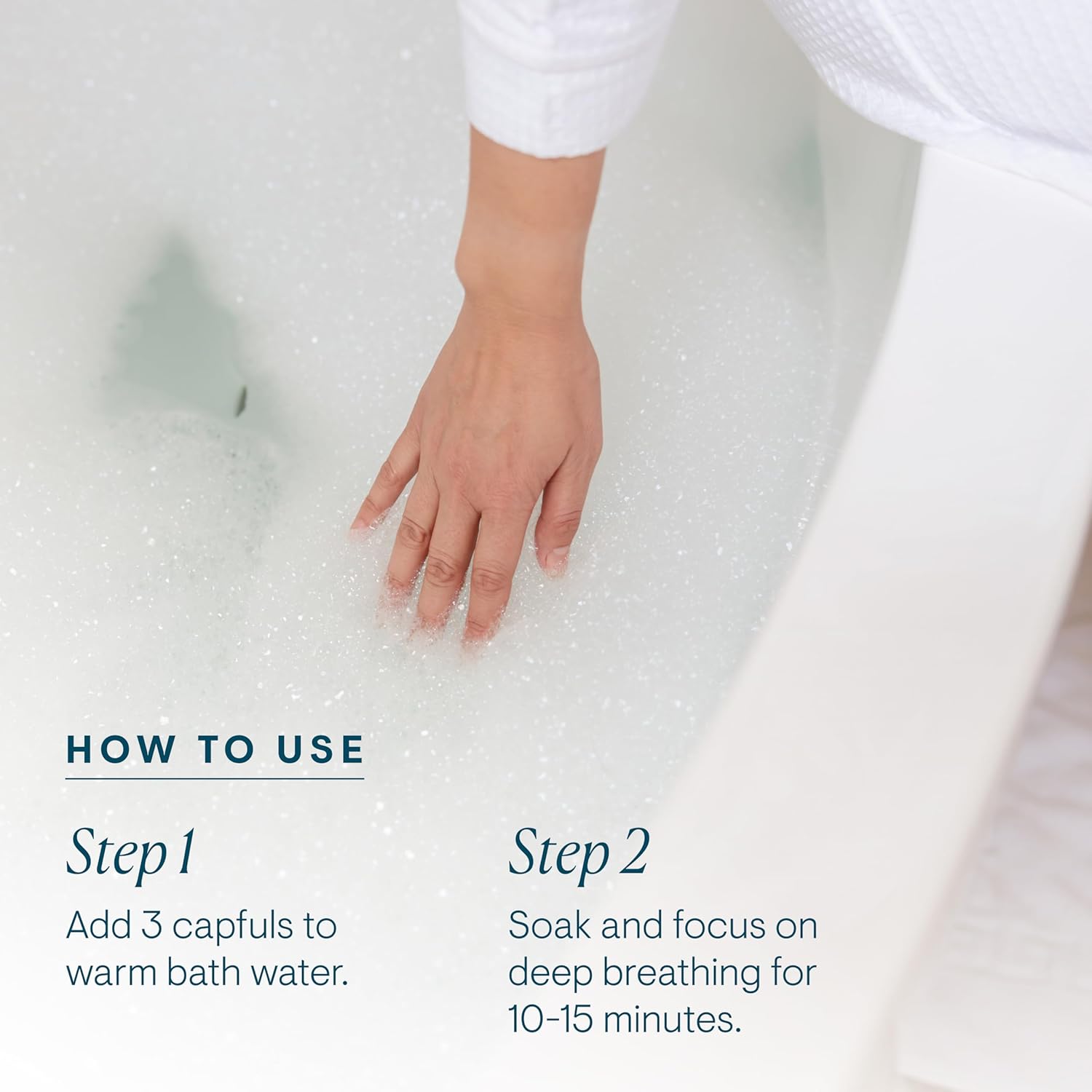 HOW TO USE

Step 1

Add 3 capfuls to warm bath water.

Step 2

Soak and focus on deep breathing for 10-15 minutes.