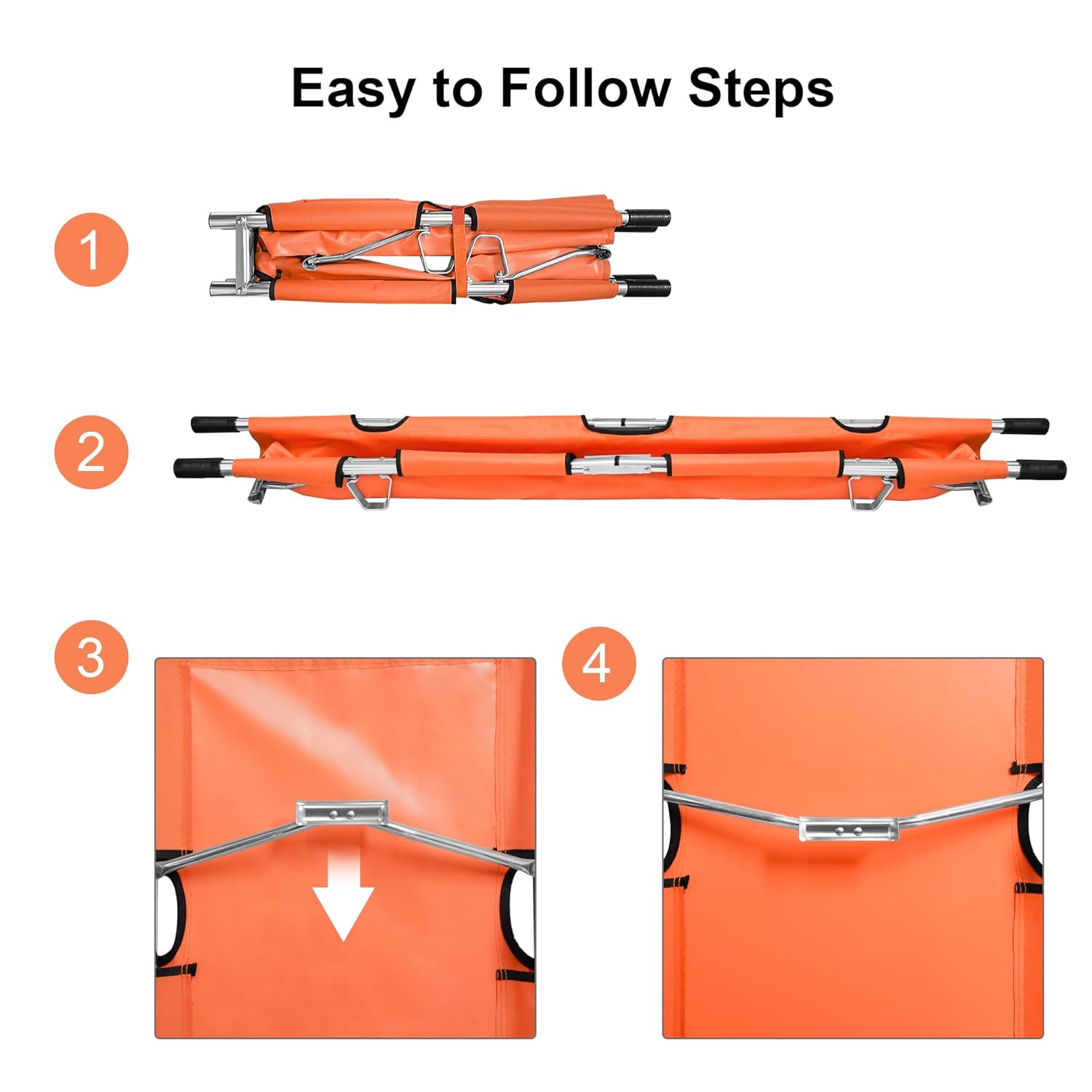 Easy to Follow Steps

1

2

3

4