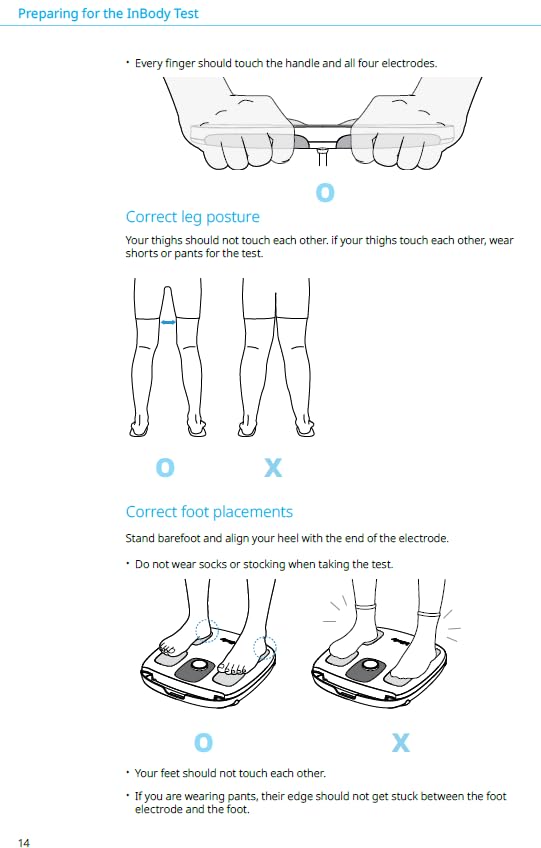 Preparing for the InBody Test

• Every finger should touch the handle and all four electrodes.

O

Correct leg posture

Your thighs should not touch each other. if your thighs touch each other, wear shorts or pants for the test.

O X

Correct foot placements

Stand barefoot and align your heel with the end of the electrode.

• Do not wear socks or stocking when taking the test.

O X

• Your feet should not touch each other.

• If you are wearing pants, their edge should not get stuck between the foot electrode and the foot.

14