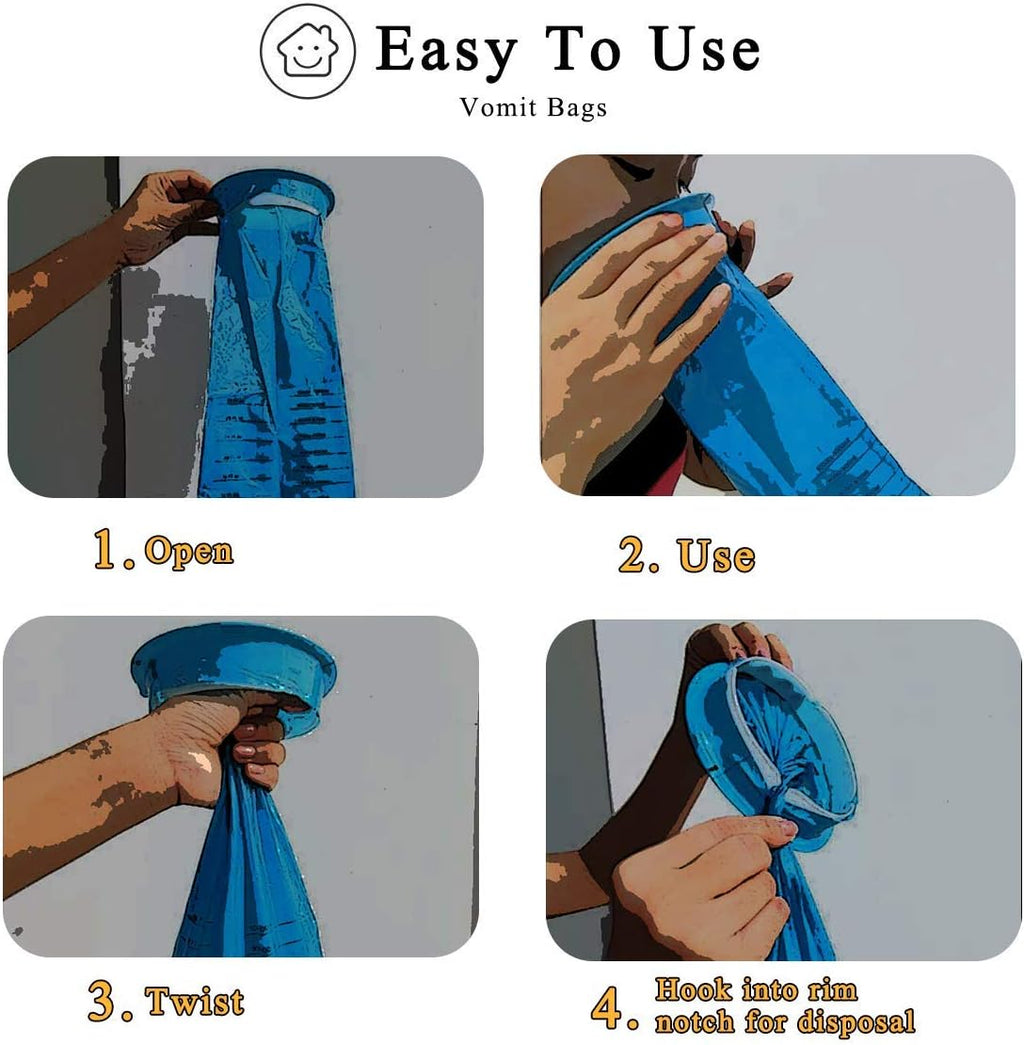 Easy To Use
Vomit Bags

1. Open

2. Use

3. Twist

4. Hook into rim notch for disposal