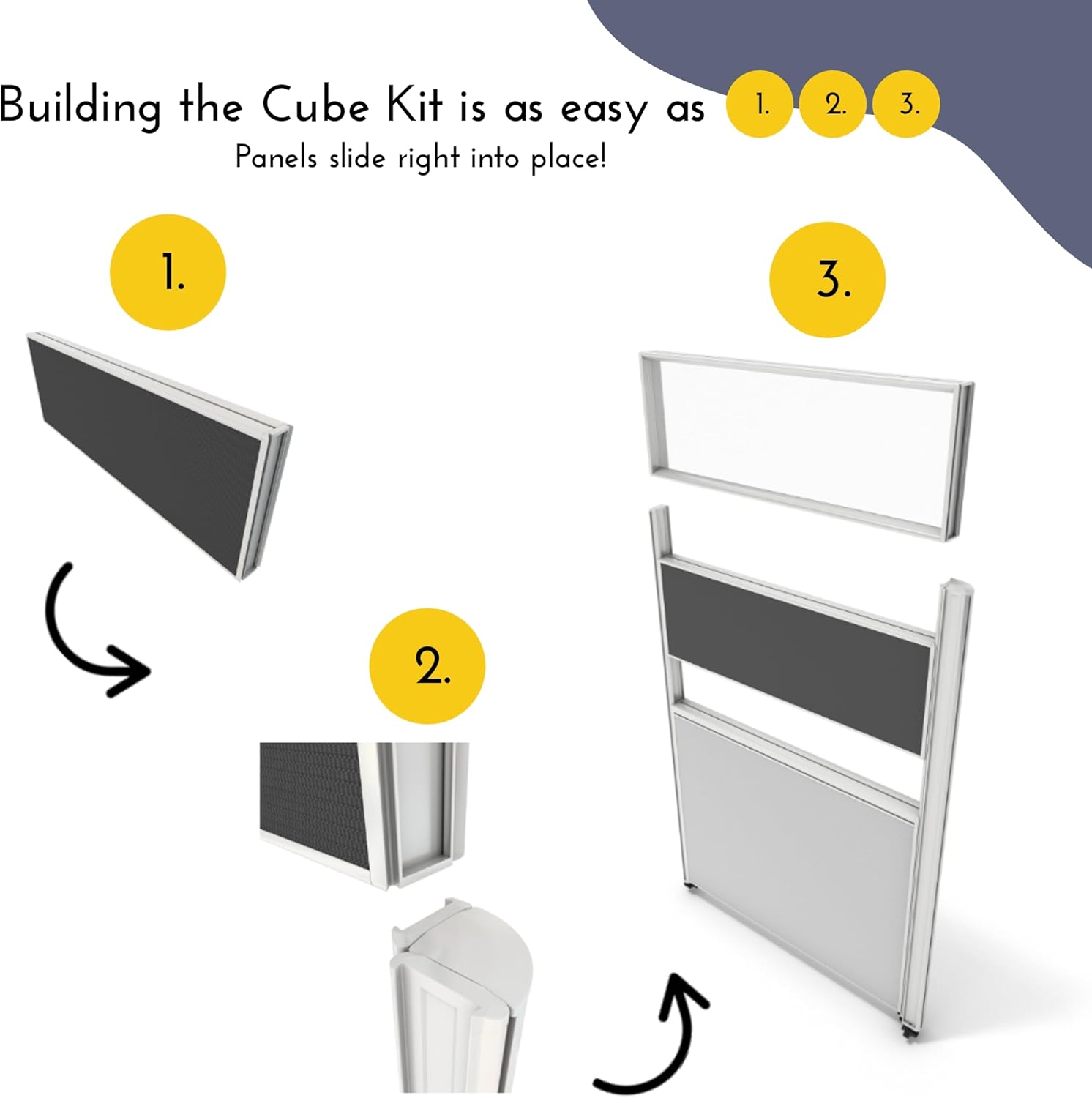 Building the Cube Kit is as easy as 1. 2. 3.

Panels slide right into place!

1.

2.

3.