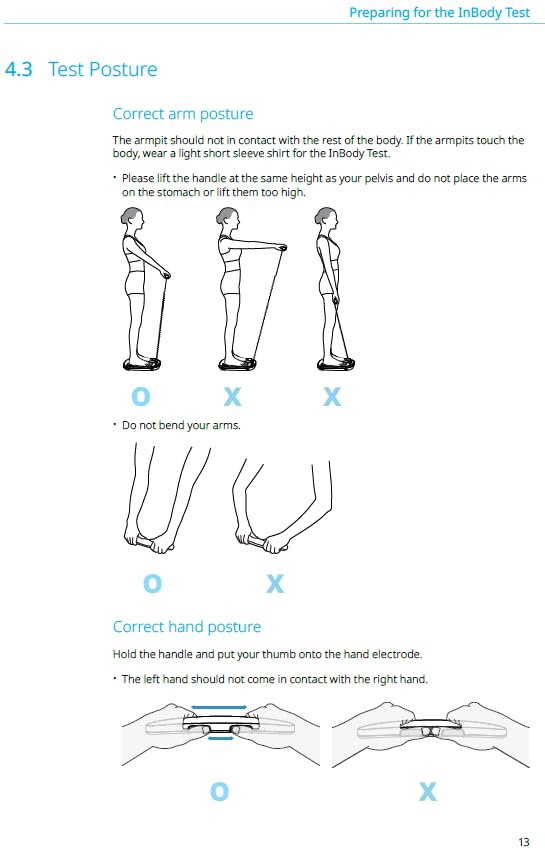 Preparing for the InBody Test

4.3 Test Posture

Correct arm posture

The armpit should not in contact with the rest of the body. If the armpits touch the body, wear a light short sleeve shirt for the InBody Test.

• Please lift the handle at the same height as your pelvis and do not place the arms on the stomach or lift them too high.

O X X

• Do not bend your arms.

O X

Correct hand posture

Hold the handle and put your thumb onto the hand electrode.

• The left hand should not come in contact with the right hand.

O X

13