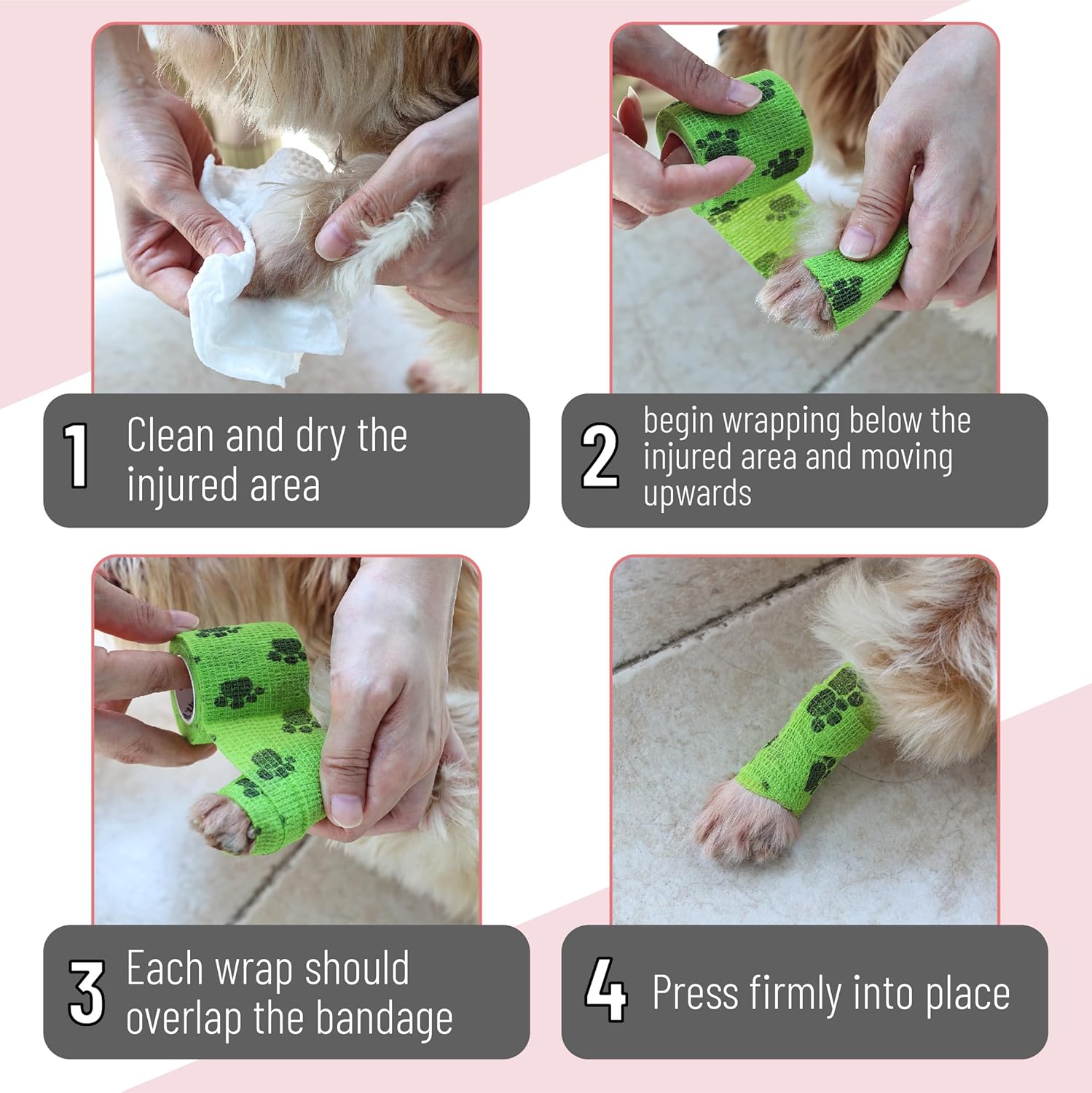 1 Clean and dry the injured area

2 begin wrapping below the injured area and moving upwards

3 Each wrap should overlap the bandage

4 Press firmly into place