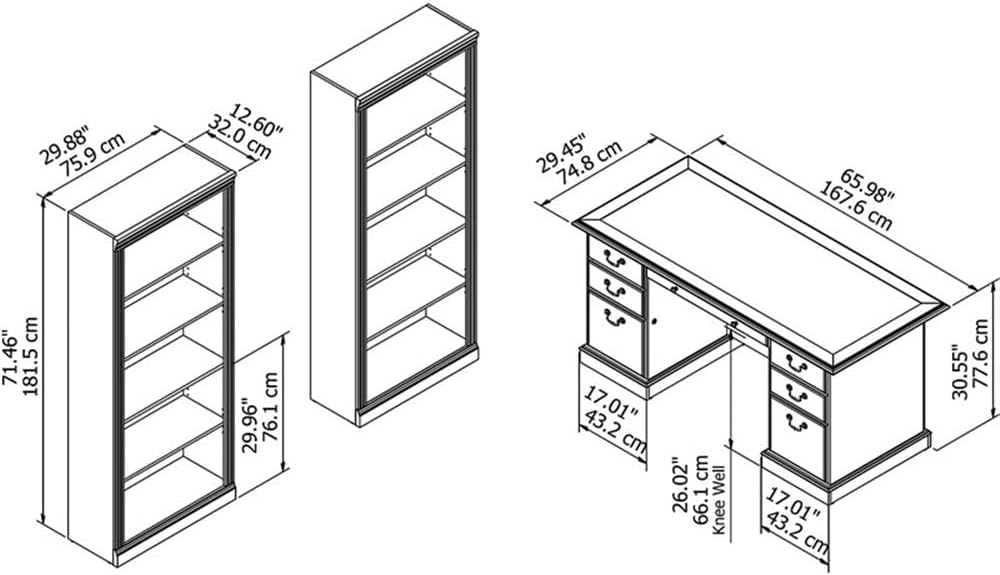 29.88"
75.9 cm

12.60"
32.0 cm

71.46"
181.5 cm

29.96"
76.1 cm

29.45"
74.8 cm

65.98"
167.6 cm

30.55"
77.6 cm

17.01"
43.2 cm

26.02"
66.1 cm
Knee Well

17.01"
43.2 cm