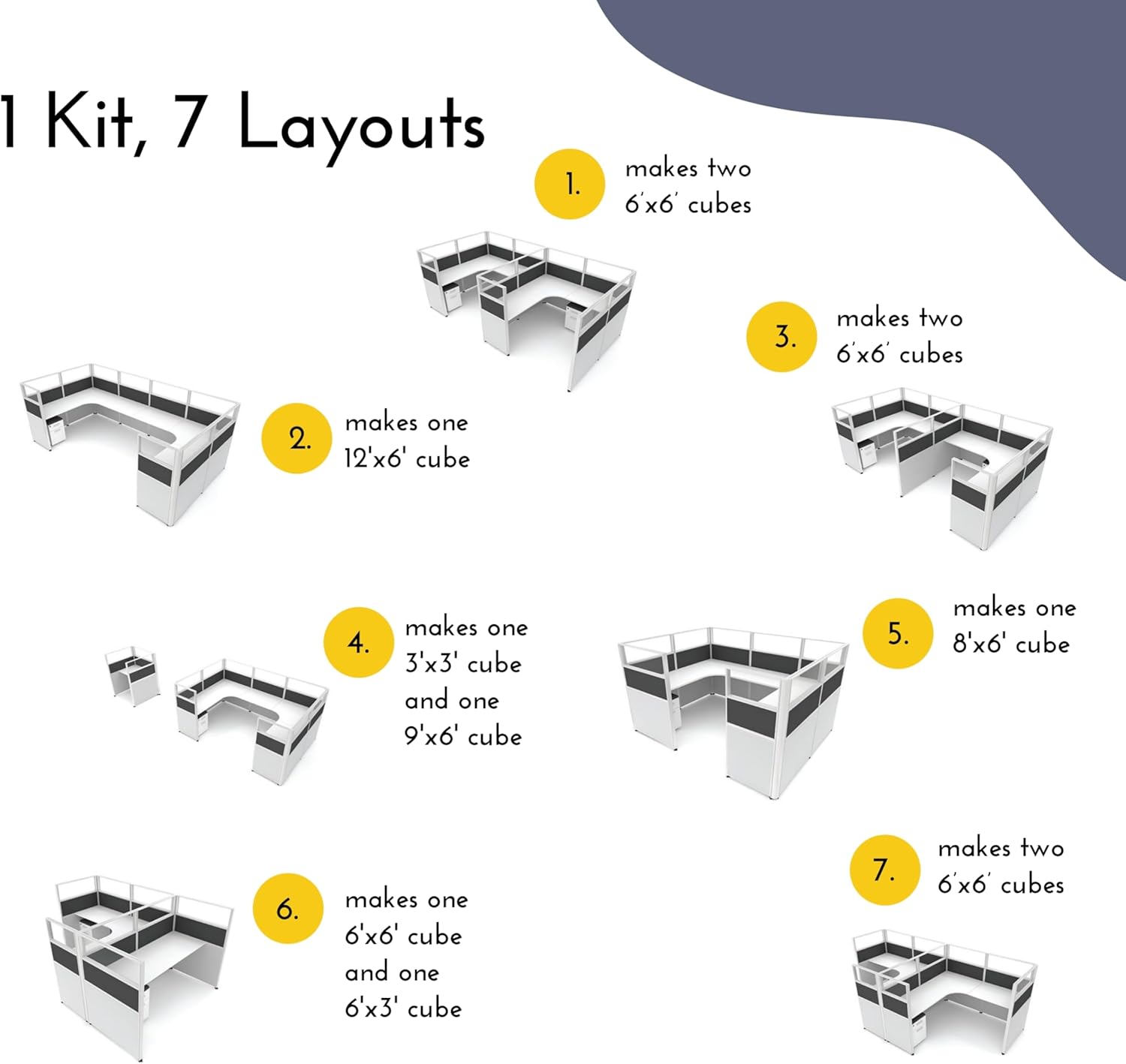 1 Kit, 7 Layouts

1. makes two 6'x6' cubes

2. makes one 12'x6' cube

3. makes two 6'x6' cubes

4. makes one 3'x3' cube and one 9'x6' cube

5. makes one 8'x6' cube

6. makes one 6'x6' cube and one 6'x3' cube

7. makes two 6'x6' cubes