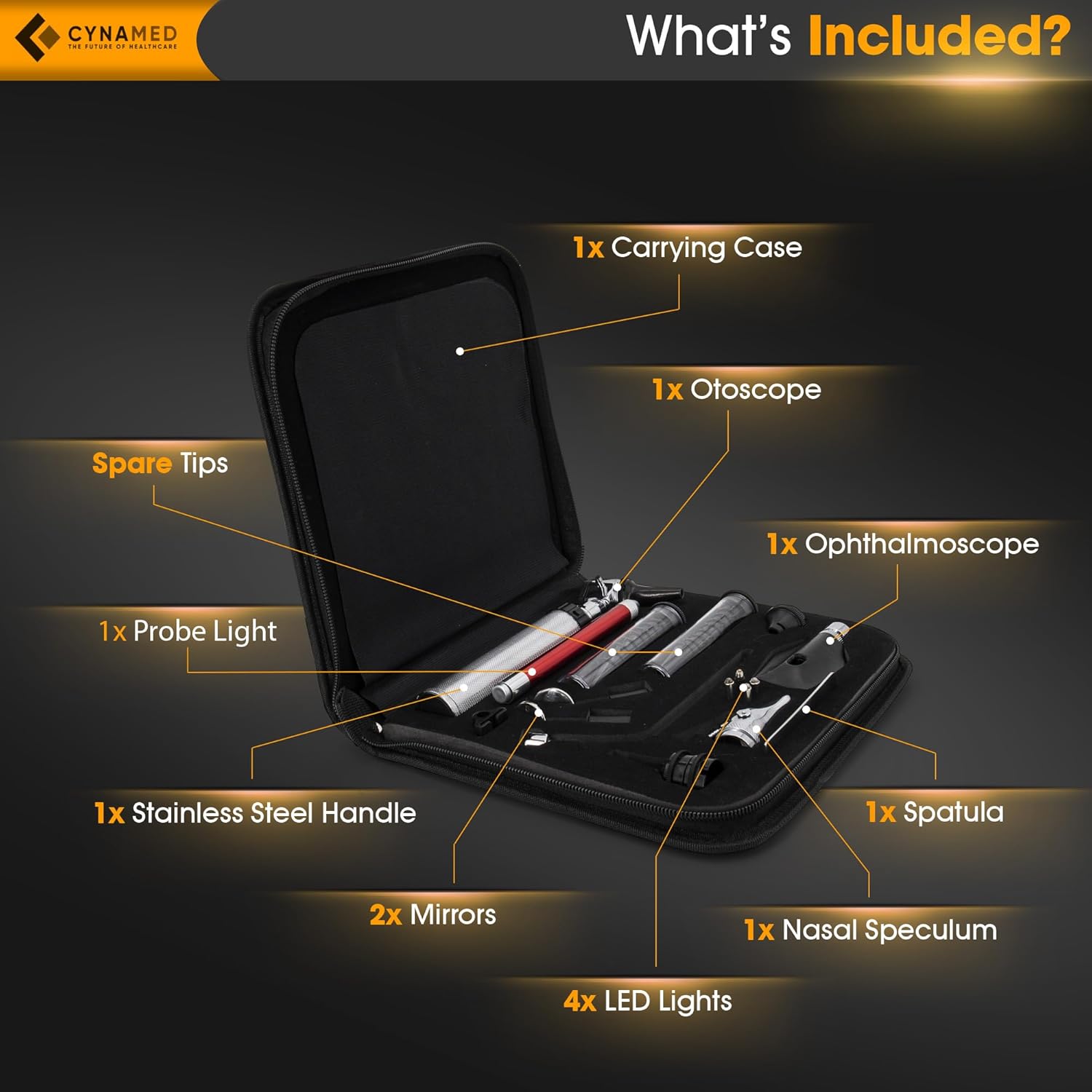 CYNAMED
THE FUTURE OF HEALTHCARE

What's Included?

1x Carrying Case

1x Otoscope

Spare Tips

1x Ophthalmoscope

1x Probe Light

1x Stainless Steel Handle

1x Spatula

2x Mirrors

1x Nasal Speculum

4x LED Lights