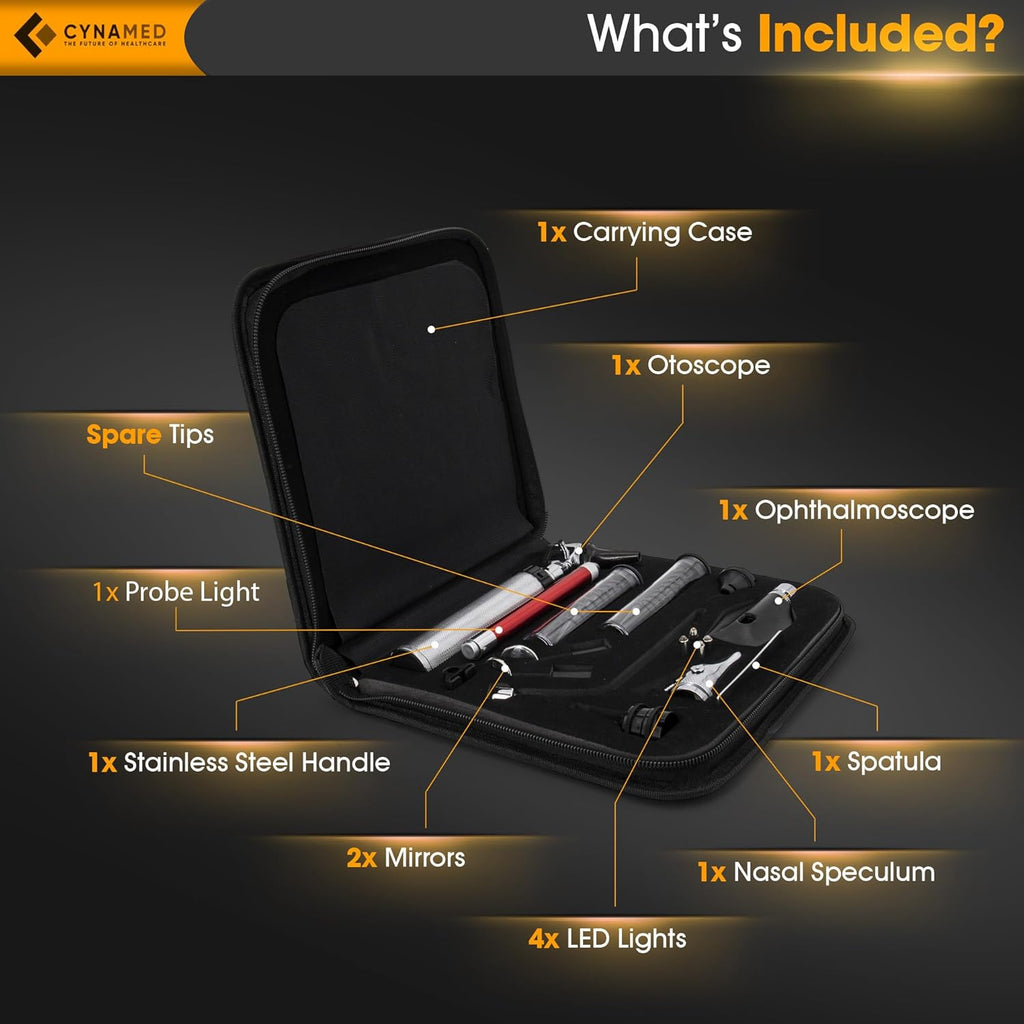 CYNAMED
THE FUTURE OF HEALTHCARE

What's Included?

1x Carrying Case

1x Otoscope

Spare Tips

1x Ophthalmoscope

1x Probe Light

1x Stainless Steel Handle

1x Spatula

2x Mirrors

1x Nasal Speculum

4x LED Lights